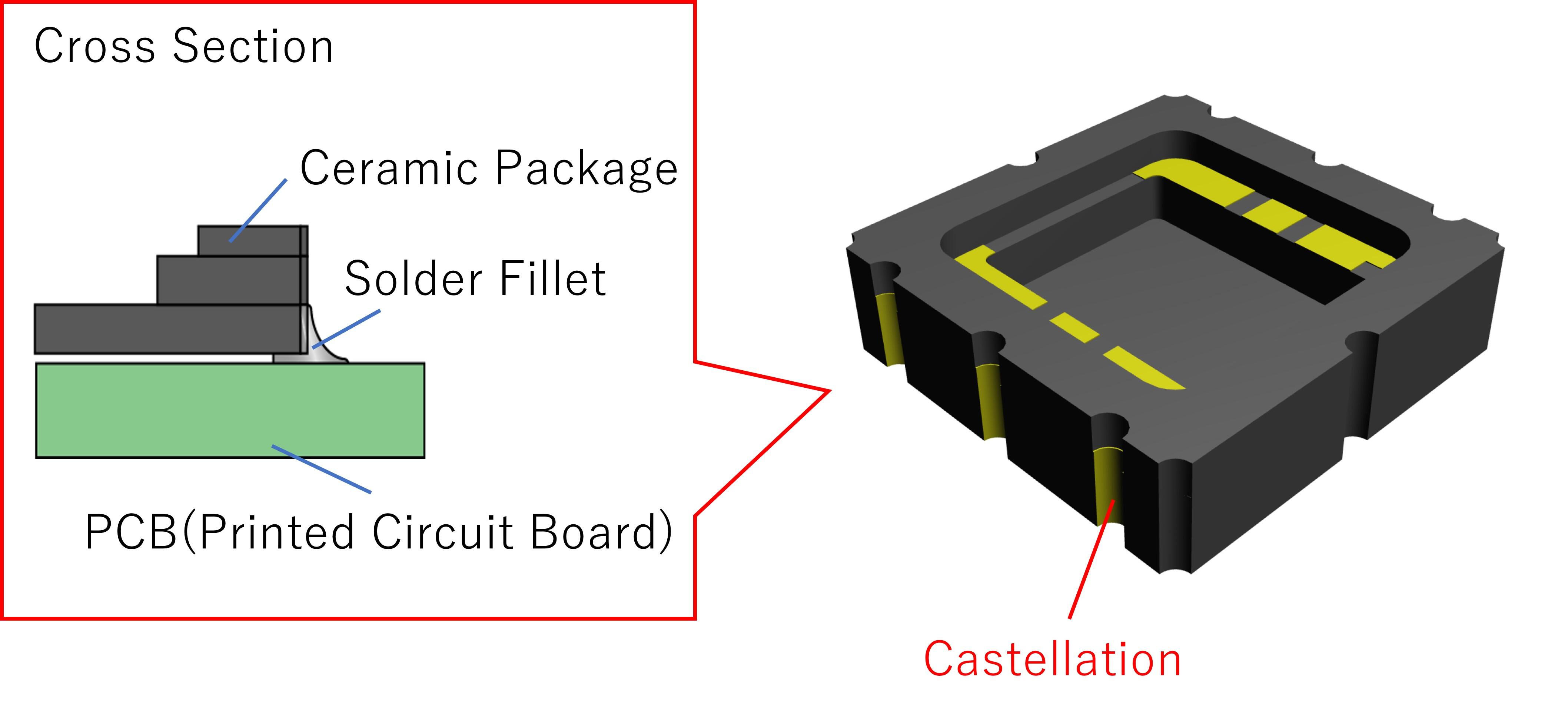 Cross Section

Ceramic Package

Solder Fillet

PCB(Printed Circuit Board)

Castellation