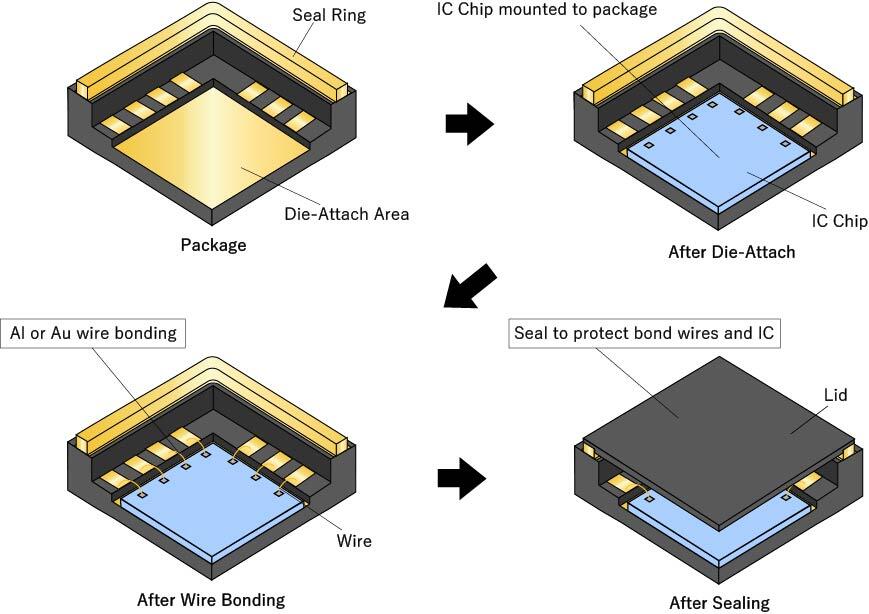 Seal Ring

Die-Attach Area

Package

IC Chip mounted to package

IC Chip

After Die-Attach

Al or Au wire bonding

Wire

After Wire Bonding

Seal to protect bond wires and IC

Lid

After Sealing