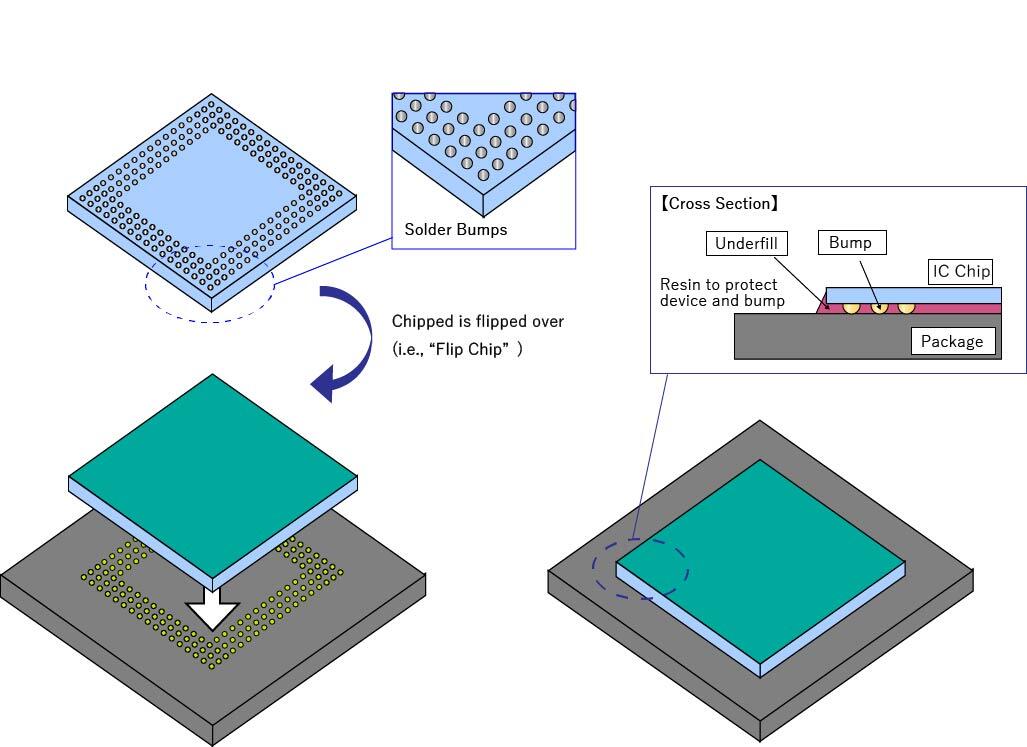 Solder Bumps

Chipped is flipped over
(i.e., “Flip Chip” )

【Cross Section】
Underfill
Bump
IC Chip
Resin to protect device and bump
Package